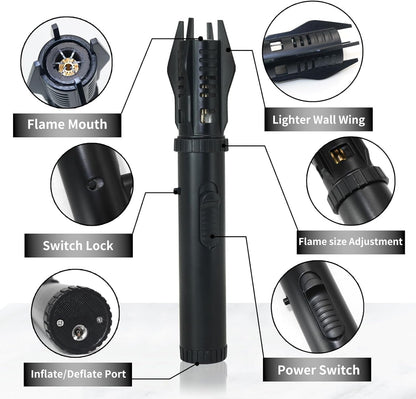 Flame Mouth

Lighter Wall Wing

Switch Lock

Flame size Adjustment

Inflate/Deflate Port

Power Switch